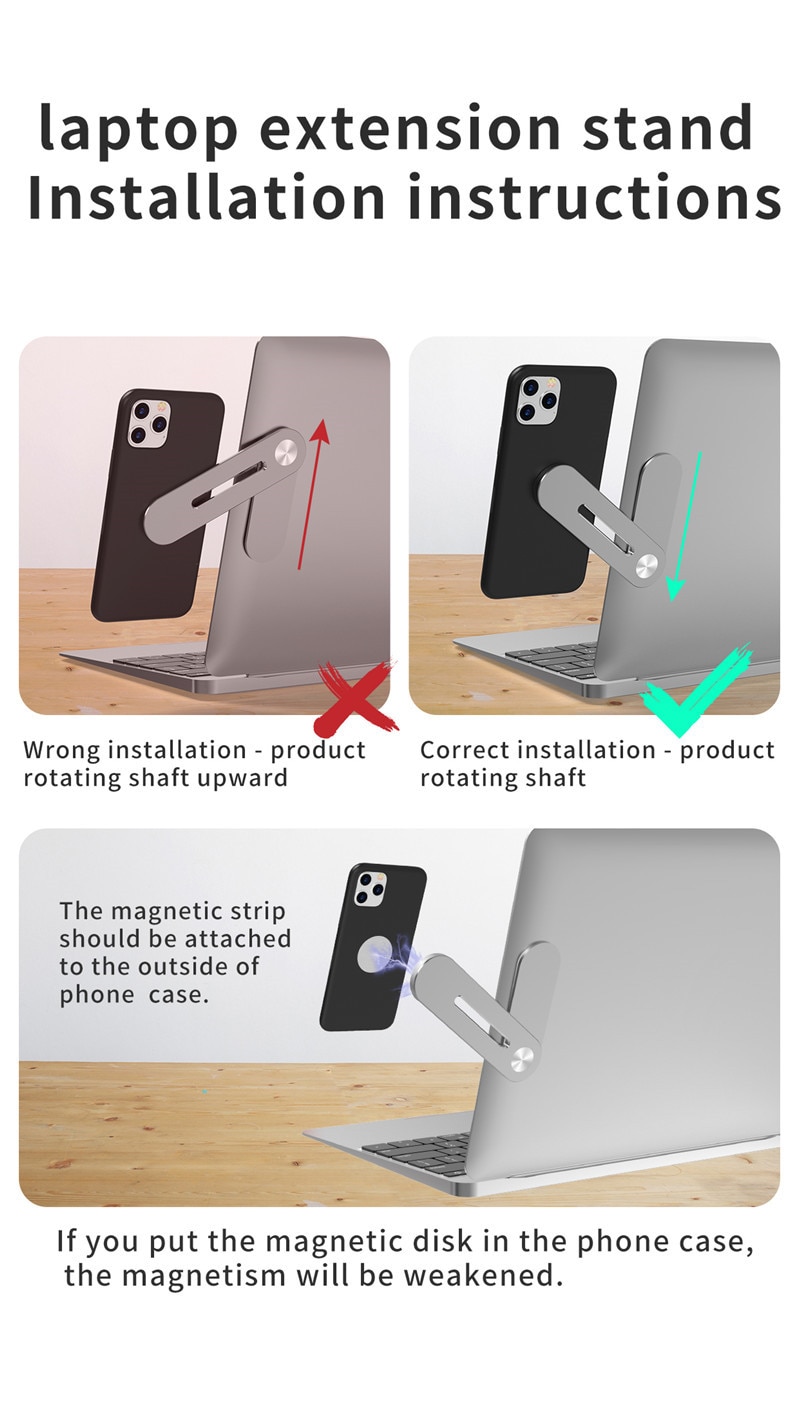 laptop extension stand
Installation instructions

Wrong installation - product rotating shaft upward

Correct installation - product rotating shaft

The magnetic strip should be attached to the outside of phone case.

If you put the magnetic disk in the phone case, the magnetism will be weakened.