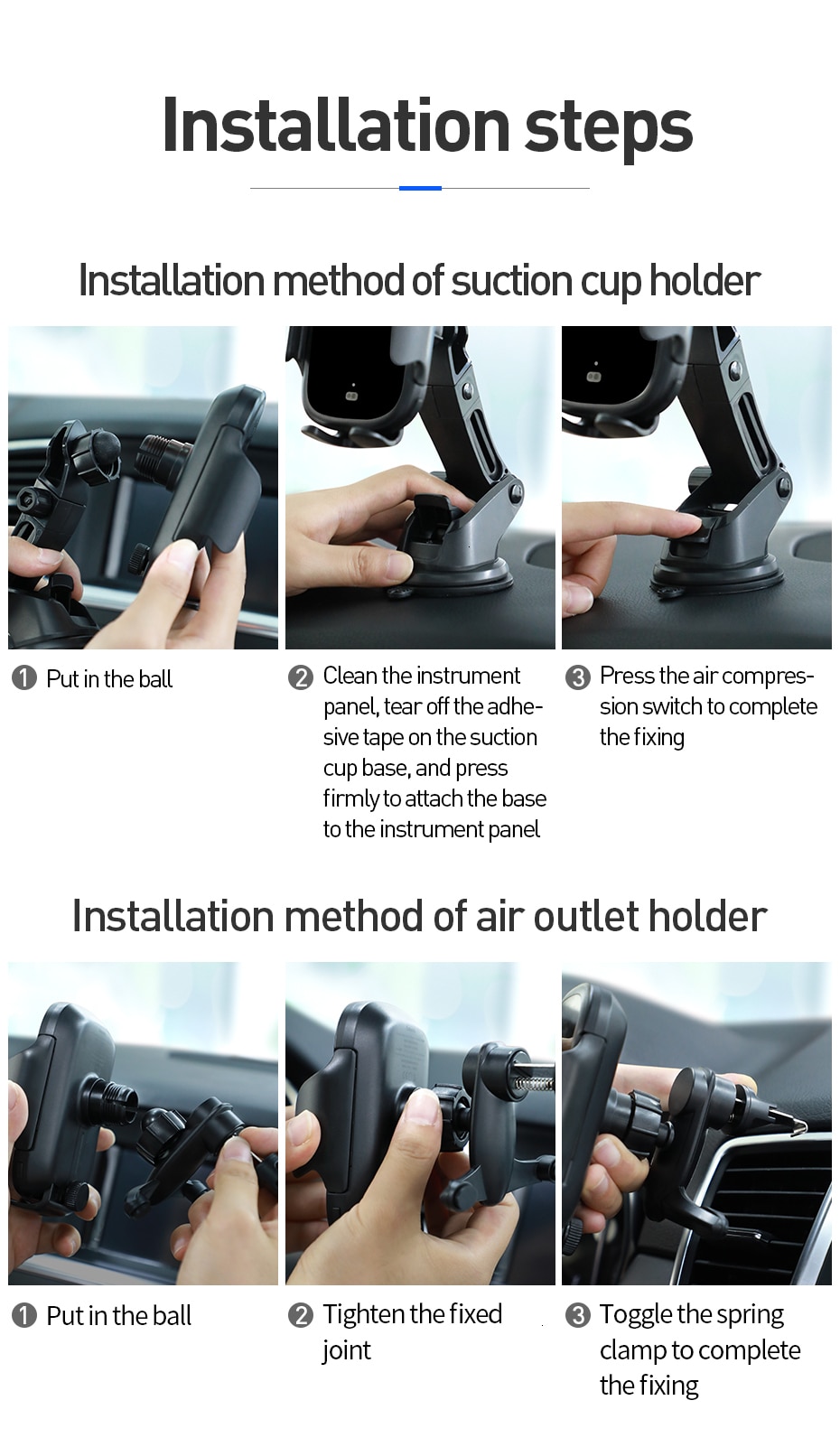 Installation steps

Installation method of suction cup holder

❶ Put in the ball

❷ Clean the instrument panel, tear off the adhesive tape on the suction cup base, and press firmly to attach the base to the instrument panel

❸ Press the air compression switch to complete the fixing

Installation method of air outlet holder

❶ Put in the ball

❷ Tighten the fixed joint

❸ Toggle the spring clamp to complete the fixing