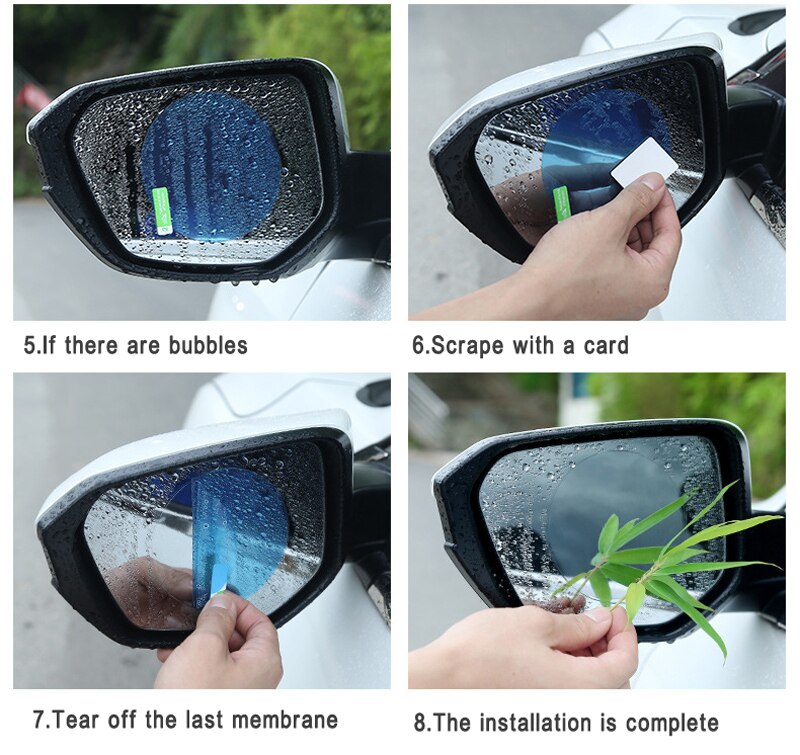 5.If there are bubbles

6.Scrape with a card

7.Tear off the last membrane

8.The installation is complete