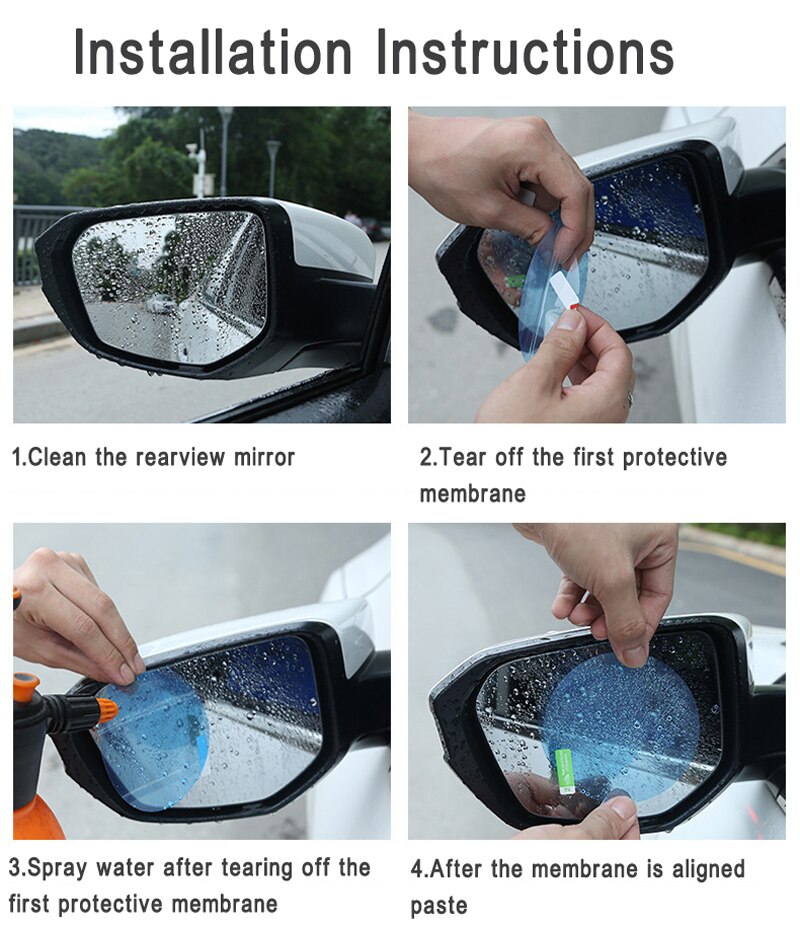 Installation Instructions

1.Clean the rearview mirror

2.Tear off the first protective membrane

3.Spray water after tearing off the first protective membrane

4.After the membrane is aligned paste