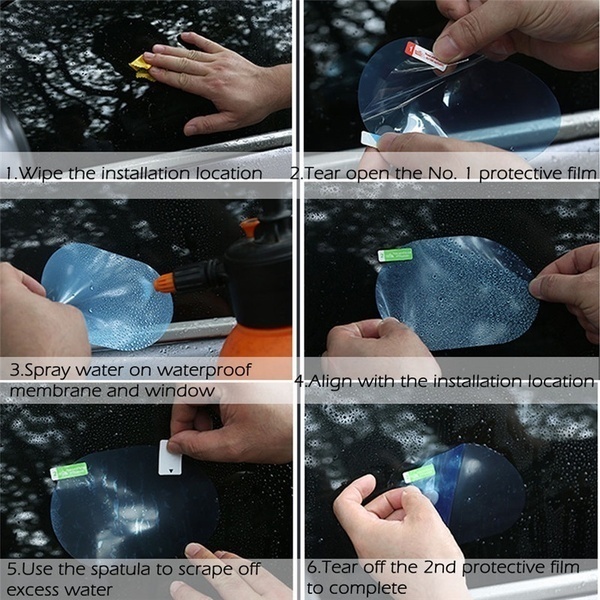 1.Wipe the installation location

2.Tear open the No. 1 protective film

3.Spray water on waterproof membrane and window

4.Align with the installation location

5.Use the spatula to scrape off excess water

6.Tear off the 2nd protective film to complete