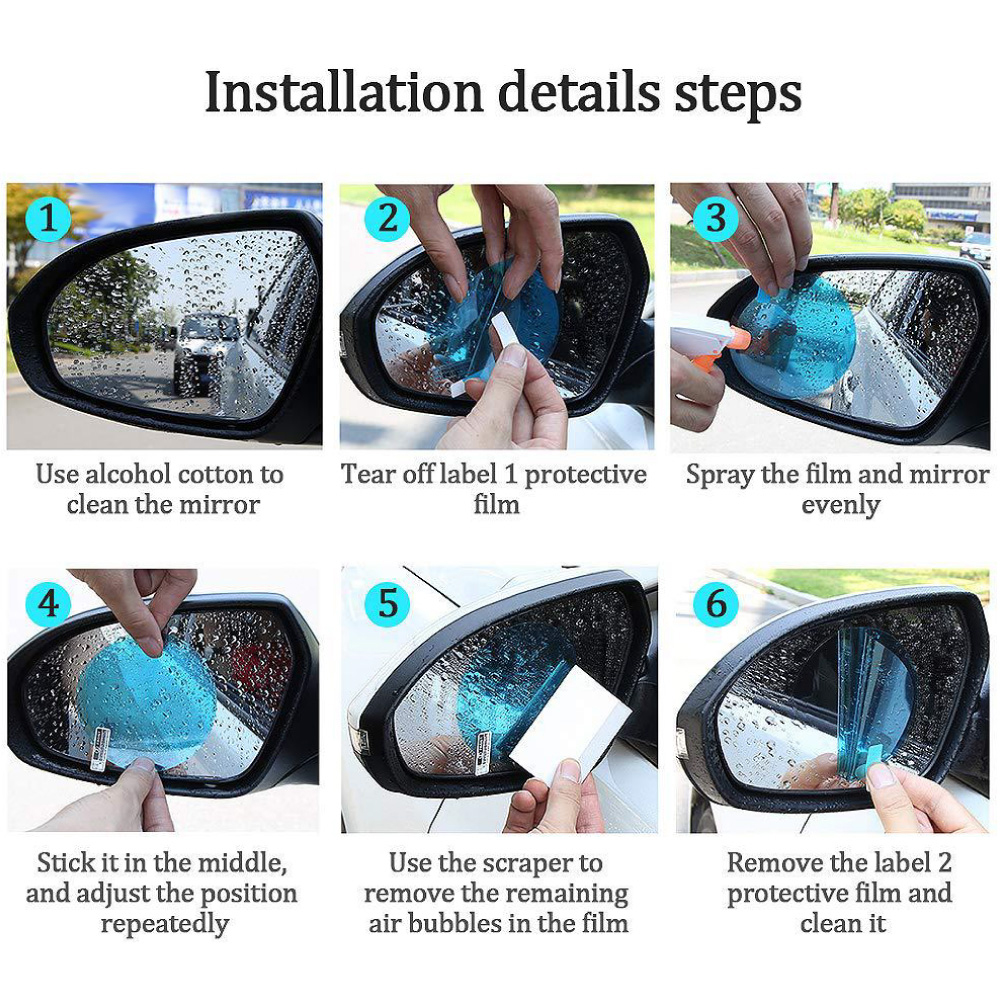 Installation details steps

1

Use alcohol cotton to clean the mirror

2

Tear off label 1 protective film

3

Spray the film and mirror evenly

4

Stick it in the middle, and adjust the position repeatedly

5

Use the scraper to remove the remaining air bubbles in the film

6

Remove the label 2 protective film and clean it