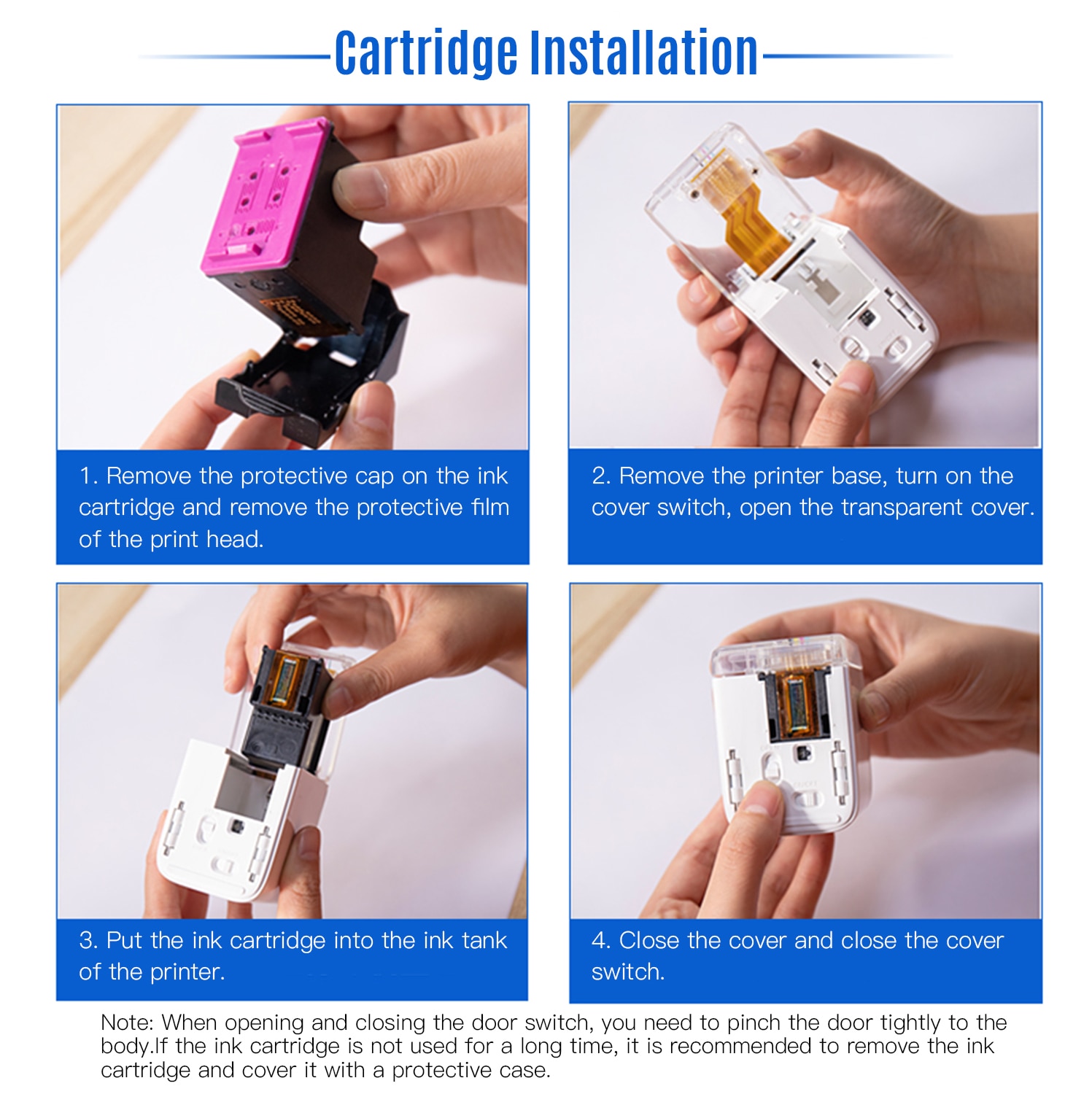 Cartridge Installation

1. Remove the protective cap on the ink cartridge and remove the protective film of the print head.

2. Remove the printer base, turn on the cover switch, open the transparent cover.

3. Put the ink cartridge into the ink tank of the printer.

4. Close the cover and close the cover switch.

Note: When opening and closing the door switch, you need to pinch the door tightly to the body.If the ink cartridge is not used for a long time, it is recommended to remove the ink cartridge and cover it with a protective case.