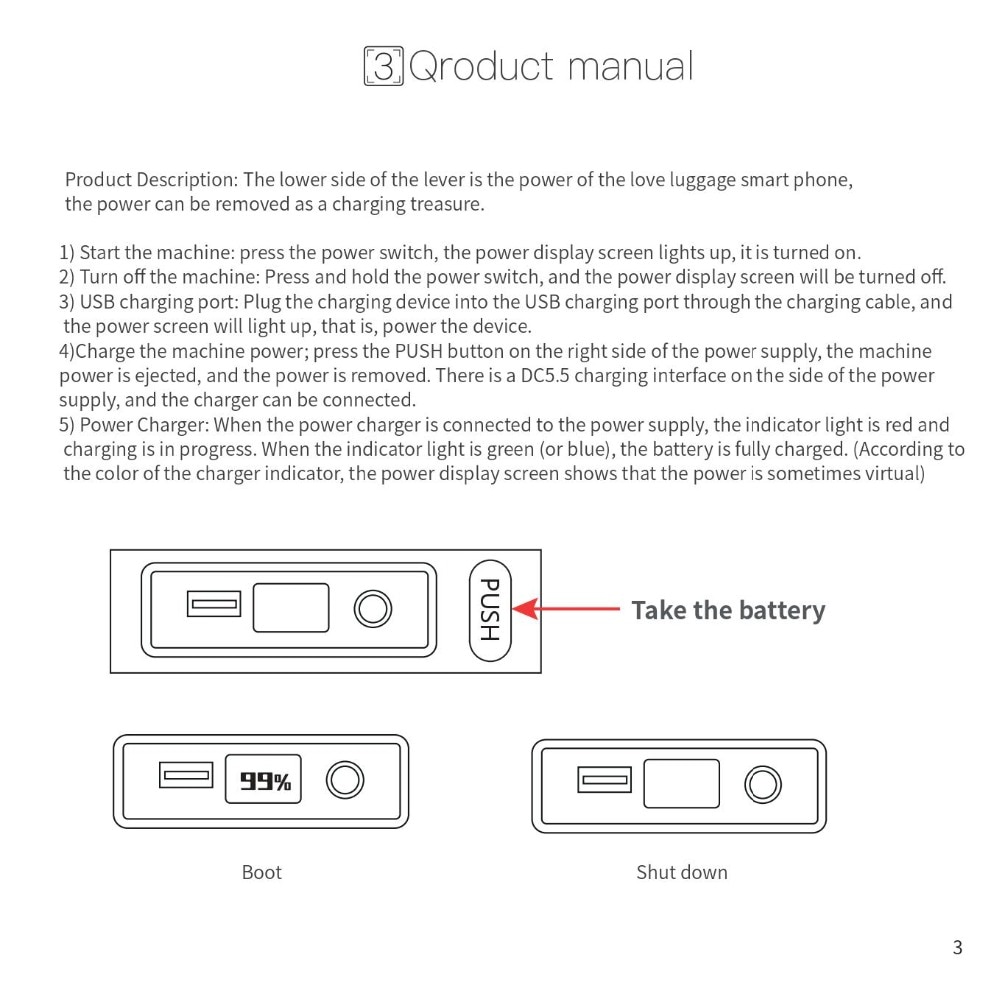 3 Qroduct manual

Product Description: The lower side of the lever is the power of the love luggage smart phone, the power can be removed as a charging treasure.

1) Start the machine: press the power switch, the power display screen lights up, it is turned on.
2) Turn off the machine: Press and hold the power switch, and the power display screen will be turned off.
3) USB charging port: Plug the charging device into the USB charging port through the charging cable, and the power screen will light up, that is, power the device.
4)Charge the machine power; press the PUSH button on the right side of the power supply, the machine power is ejected, and the power is removed. There is a DC5.5 charging interface on the side of the power supply, and the charger can be connected.
5) Power Charger: When the power charger is connected to the power supply, the indicator light is red and charging is in progress. When the indicator light is green (or blue), the battery is fully charged. (According to the color of the charger indicator, the power display screen shows that the power is sometimes virtual)

PUSH

Take the battery

99%

Boot

Shut down

3