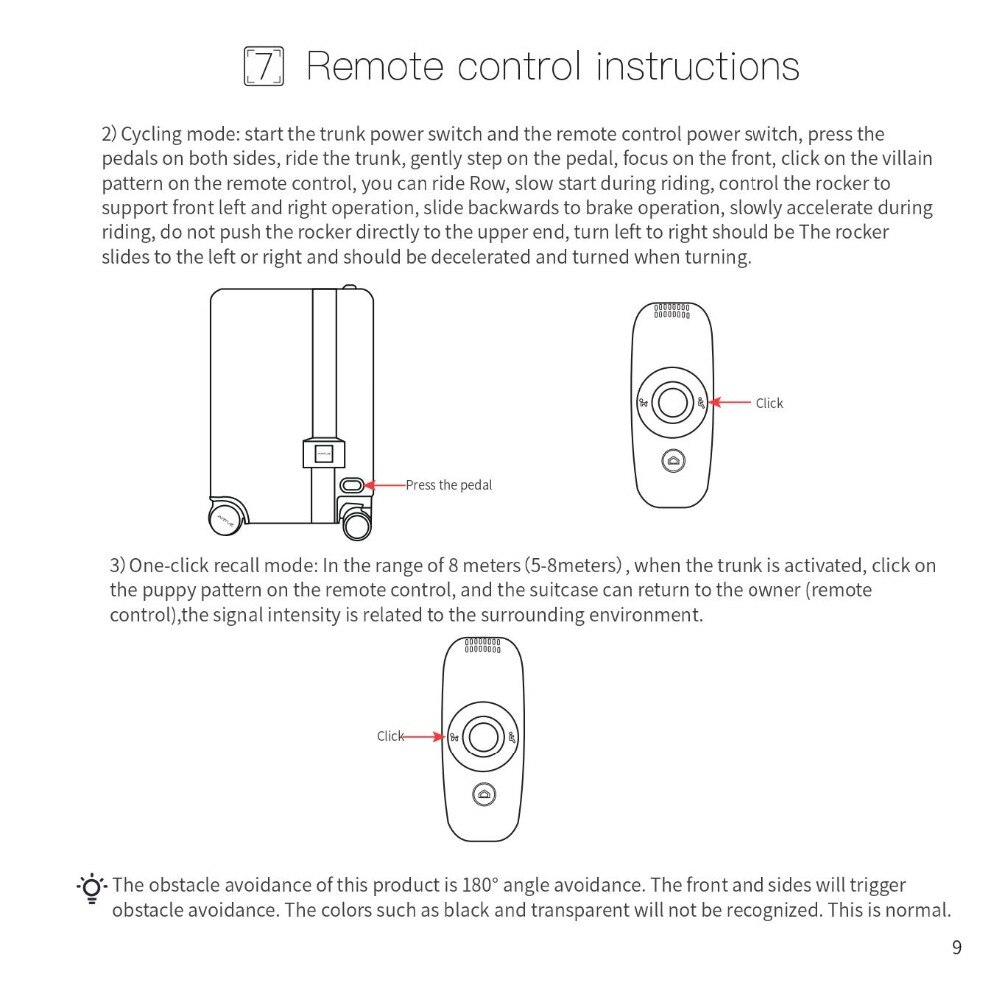 7 Remote control instructions

2) Cycling mode: start the trunk power switch and the remote control power switch, press the pedals on both sides, ride the trunk, gently step on the pedal, focus on the front, click on the villain pattern on the remote control, you can ride Row, slow start during riding, control the rocker to support front left and right operation, slide backwards to brake operation, slowly accelerate during riding, do not push the rocker directly to the upper end, turn left to right should be The rocker slides to the left or right and should be decelerated and turned when turning.

Press the pedal

Click

3) One-click recall mode: In the range of 8 meters (5-8meters) , when the trunk is activated, click on the puppy pattern on the remote control, and the suitcase can return to the owner (remote control),the signal intensity is related to the surrounding environment.

Click

The obstacle avoidance of this product is 180° angle avoidance. The front and sides will trigger obstacle avoidance. The colors such as black and transparent will not be recognized. This is normal.

9